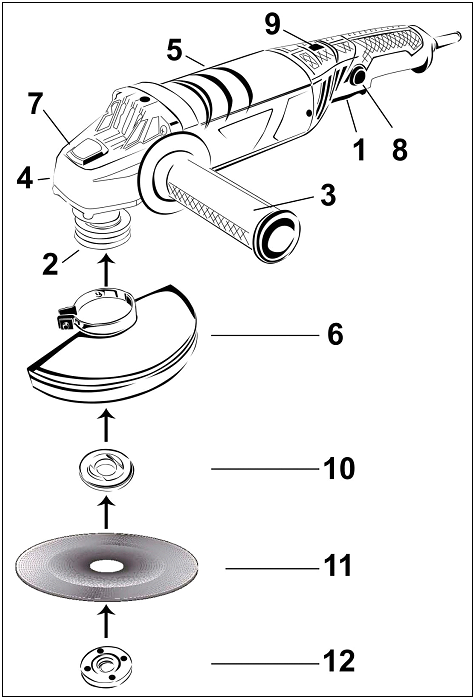 9
5
7
1
8
4
3
2
6
10
11
12